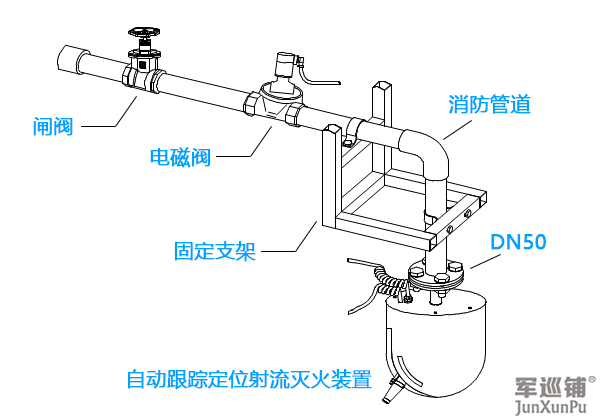 闸阀

电磁阀

消防管道

固定支架

DN50

自动跟踪定位射流灭火装置

军巡铺®
JunXunPu